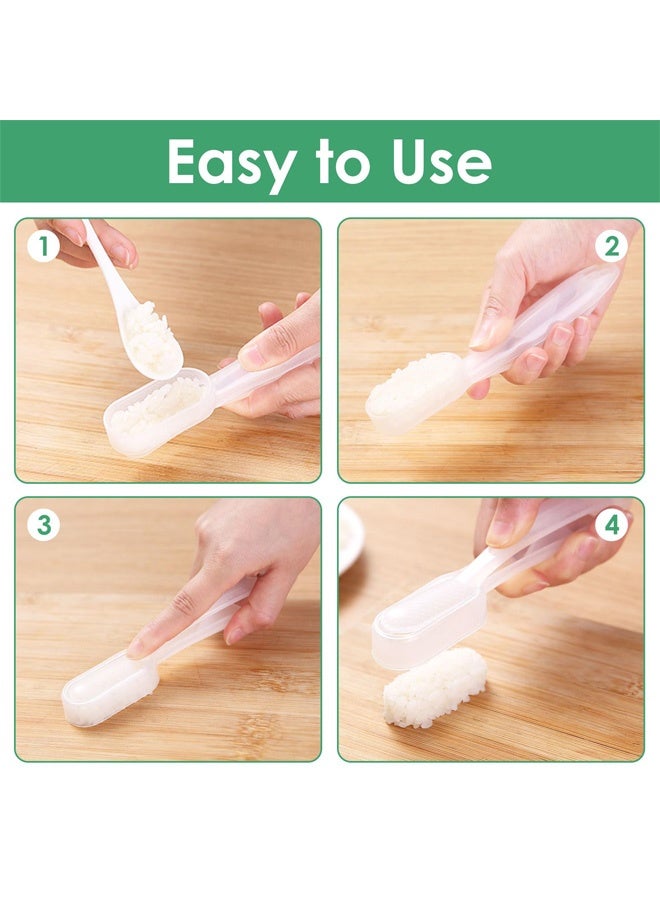 Easy to Use

1

2

3

4